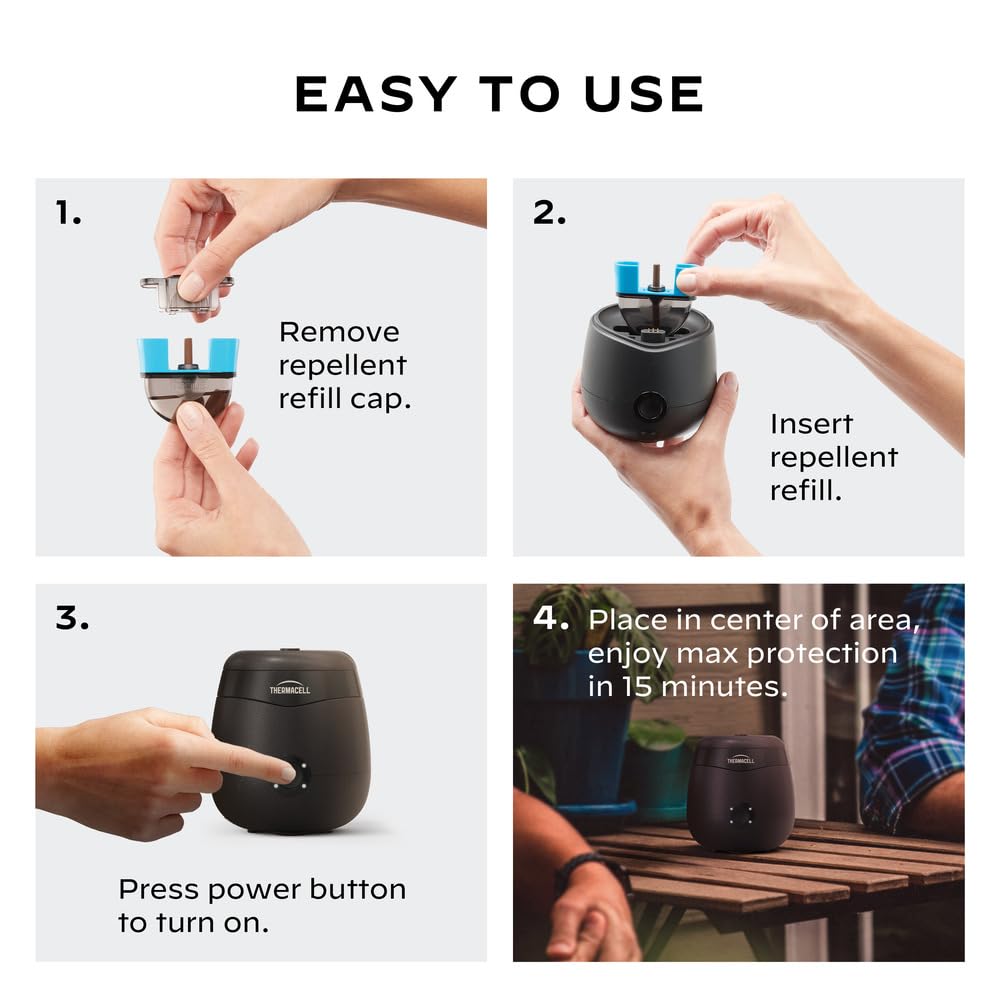 EASY TO USE

1.

Remove repellent refill cap.

2.

Insert repellent refill.

3.

THERMACELL

Press power button to turn on.

4. Place in center of area, enjoy max protection in 15 minutes.

THERMACELL