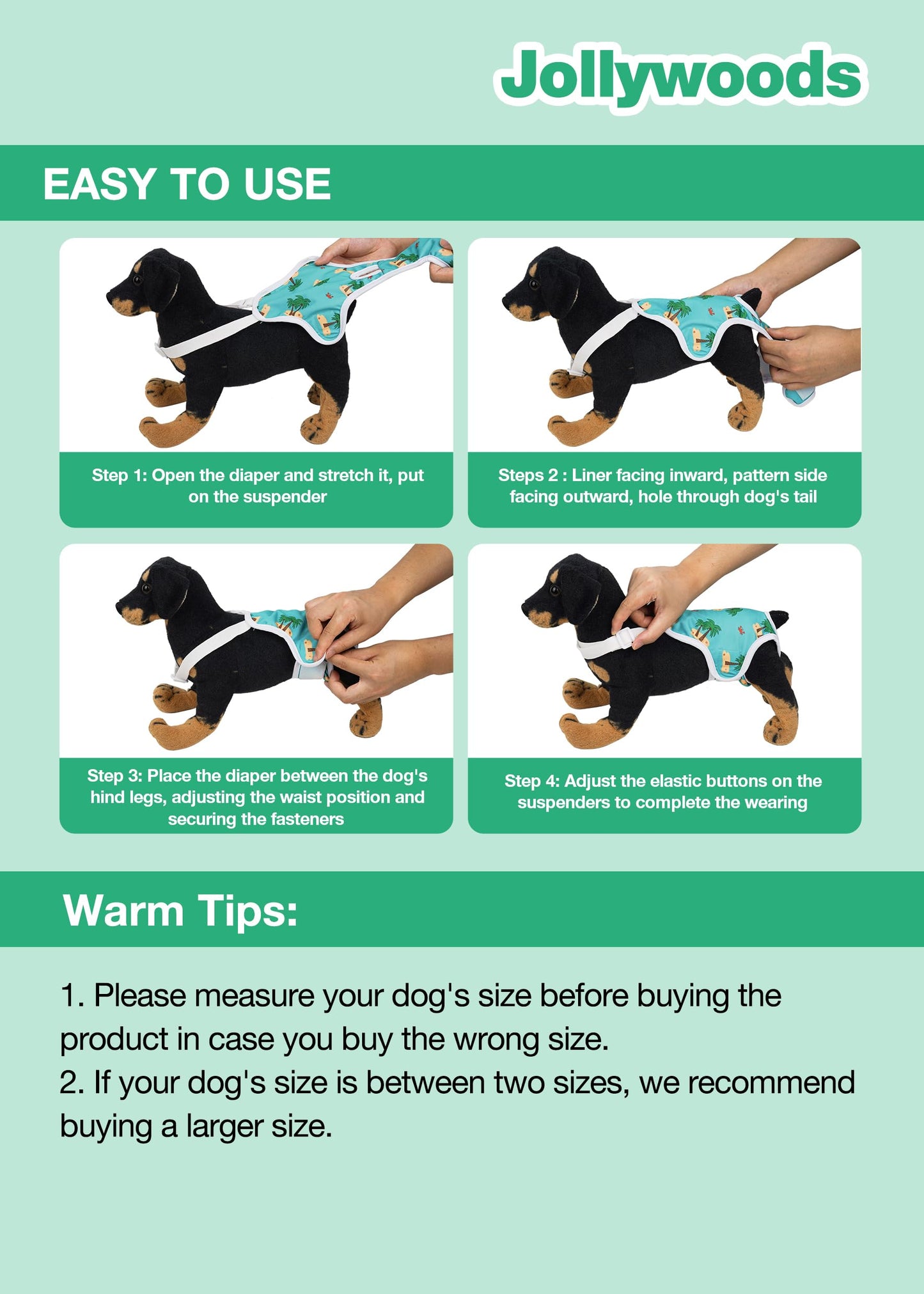 Jollywoods

EASY TO USE

Step 1: Open the diaper and stretch it, put on the suspender

Steps 2 : Liner facing inward, pattern side facing outward, hole through dog's tail

Step 3: Place the diaper between the dog's hind legs, adjusting the waist position and securing the fasteners

Step 4: Adjust the elastic buttons on the suspenders to complete the wearing

Warm Tips:

1. Please measure your dog's size before buying the product in case you buy the wrong size.
2. If your dog's size is between two sizes, we recommend buying a larger size.