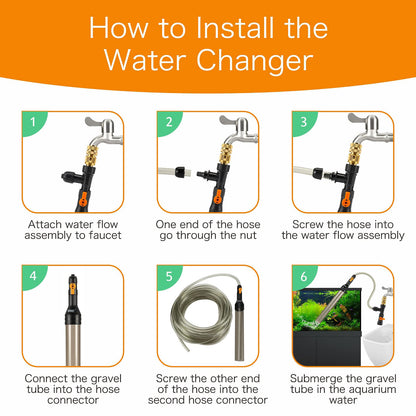 How to Install the Water Changer

1
Attach water flow assembly to faucet

2
One end of the hose go through the nut

3
Screw the hose into the water flow assembly

4
Connect the gravel tube into the hose connector

5
Screw the other end of the hose into the second hose connector

6
Submerge the gravel tube in the aquarium water