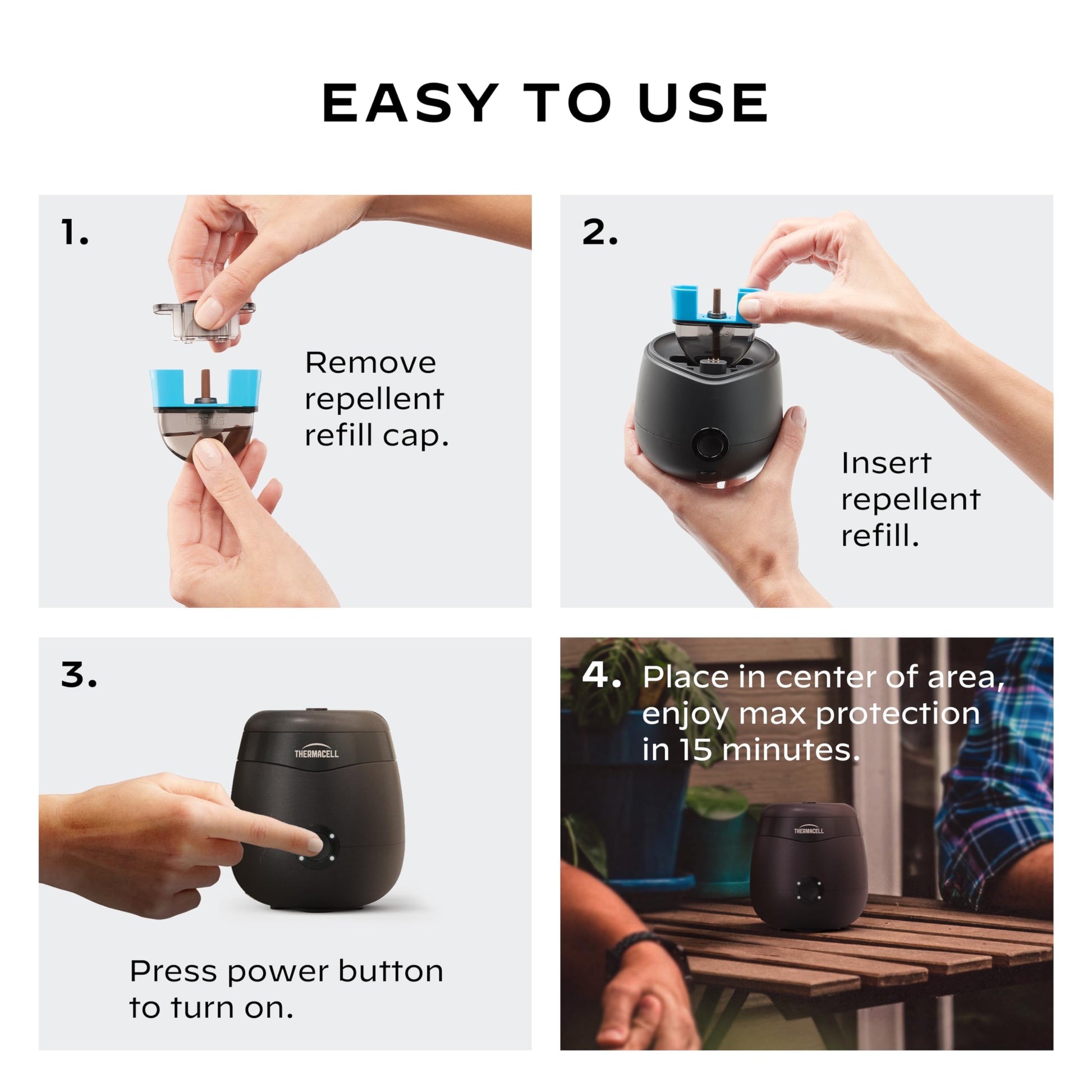 EASY TO USE

1.

radius

Remove repellent refill cap.

2.

Insert repellent refill.

3.

THERMACELL

Press power button to turn on.

4. Place in center of area, enjoy max protection in 15 minutes.

THERMACELL